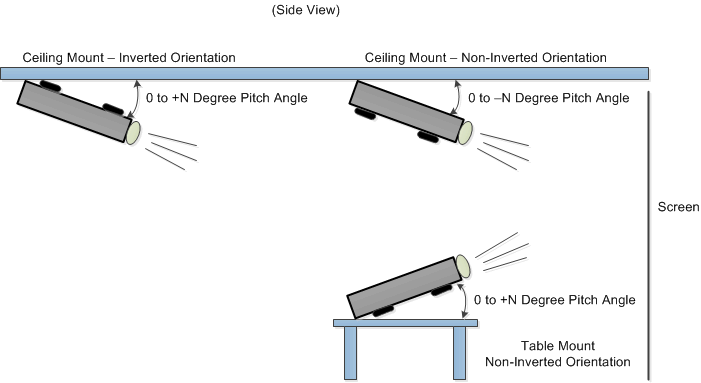 (Side View)

Ceiling Mount – Inverted Orientation

Ceiling Mount – Non-Inverted Orientation

0 to +N Degree Pitch Angle

0 to –N Degree Pitch Angle

Screen

0 to +N Degree Pitch Angle

Table Mount
Non-Inverted Orientation