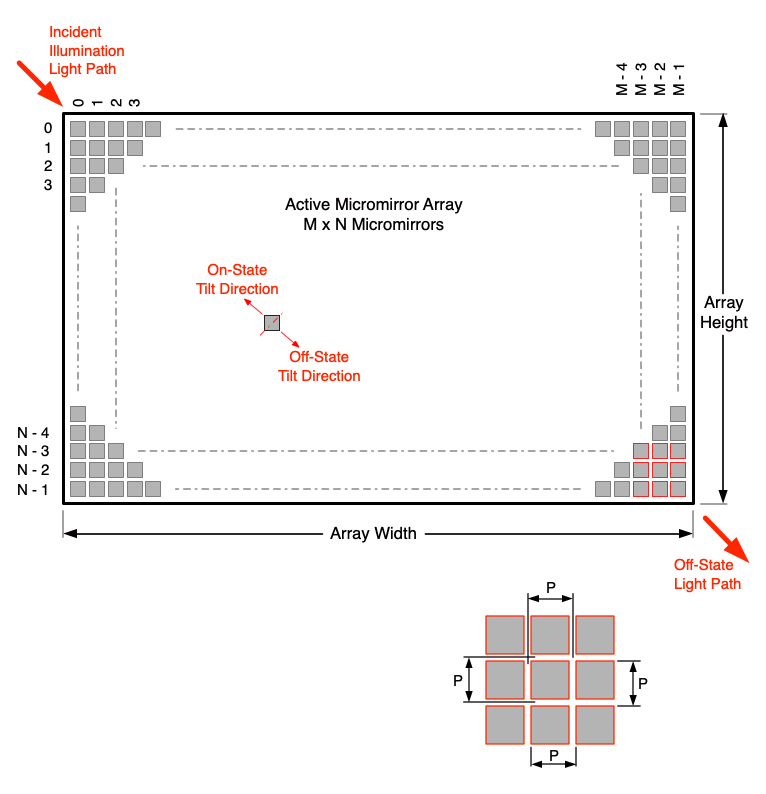 Incident Illumination Light Path

0 1 2 3

M - 4 M - 3 M - 2 M - 1

0
1
2
3

Active Micromirror Array
M x N Micromirrors

On-State Tilt Direction

Off-State Tilt Direction

Array Height

N - 4
N - 3
N - 2
N - 1

Array Width

Off-State Light Path

P

P

P

P