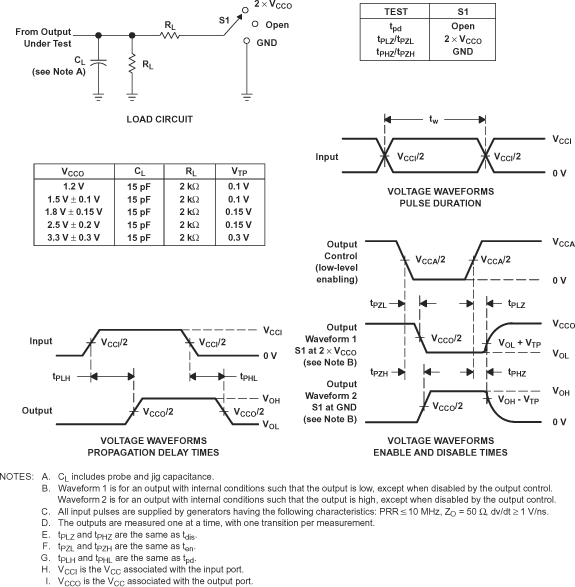 From Output Under Test

$C_L$ (see Note A)

$R_L$

$R_L$

S1

$2 \times V_{CCO}$

Open

GND

LOAD CIRCUIT

| TEST | S1 |
|---|---|
| $t_{pd}$ | Open |
| $t_{PLZ}/t_{PZL}$ | $2 \times V_{CCO}$ |
| $t_{PHZ}/t_{PZH}$ | GND |

| $V_{CCO}$ | $C_L$ | $R_L$ | $V_{TP}$ |
|---|---|---|---|
| 1.2 V | 15 pF | 2 kΩ | 0.1 V |
| 1.5 V ± 0.1 V | 15 pF | 2 kΩ | 0.1 V |
| 1.8 V ± 0.15 V | 15 pF | 2 kΩ | 0.15 V |
| 2.5 V ± 0.2 V | 15 pF | 2 kΩ | 0.15 V |
| 3.3 V ± 0.3 V | 15 pF | 2 kΩ | 0.3 V |

$t_w$

Input $V_{CCI}/2$ $V_{CCI}/2$ $V_{CCI}$ 0 V

VOLTAGE WAVEFORMS PULSE DURATION

Input $V_{CCI}/2$ $V_{CCI}/2$ $V_{CCI}$ 0 V

$t_{PLH}$ $t_{PHL}$

Output $V_{CCO}/2$ $V_{CCO}/2$ $V_{OH}$ $V_{OL}$

VOLTAGE WAVEFORMS PROPAGATION DELAY TIMES

Output Control (low-level enabling) $V_{CCA}/2$ $V_{CCA}/2$ $V_{CCA}$ 0 V

$t_{PZL}$ $t_{PLZ}$

Output Waveform 1 S1 at $2 \times V_{CCO}$ (see Note B) $V_{CCO}/2$ $V_{OL} + V_{TP}$ $V_{CCO}$ $V_{OL}$

$t_{PZH}$ $t_{PHZ}$

Output Waveform 2 S1 at GND (see Note B) $V_{CCO}/2$ $V_{OH} - V_{TP}$ $V_{OH}$ 0 V

VOLTAGE WAVEFORMS ENABLE AND DISABLE TIMES

NOTES: A. $C_L$ includes probe and jig capacitance.
B. Waveform 1 is for an output with internal conditions such that the output is low, except when disabled by the output control. Waveform 2 is for an output with internal conditions such that the output is high, except when disabled by the output control.
C. All input pulses are supplied by generators having the following characteristics: PRR ≤ 10 MHz, $Z_O$ = 50 Ω, dv/dt ≥ 1 V/ns.
D. The outputs are measured one at a time, with one transition per measurement.
E. $t_{PLZ}$ and $t_{PHZ}$ are the same as $t_{dis}$.
F. $t_{PZL}$ and $t_{PZH}$ are the same as $t_{en}$.
G. $t_{PLH}$ and $t_{PHL}$ are the same as $t_{pd}$.
H. $V_{CCI}$ is the $V_{CC}$ associated with the input port.
I. $V_{CCO}$ is the $V_{CC}$ associated with the output port.