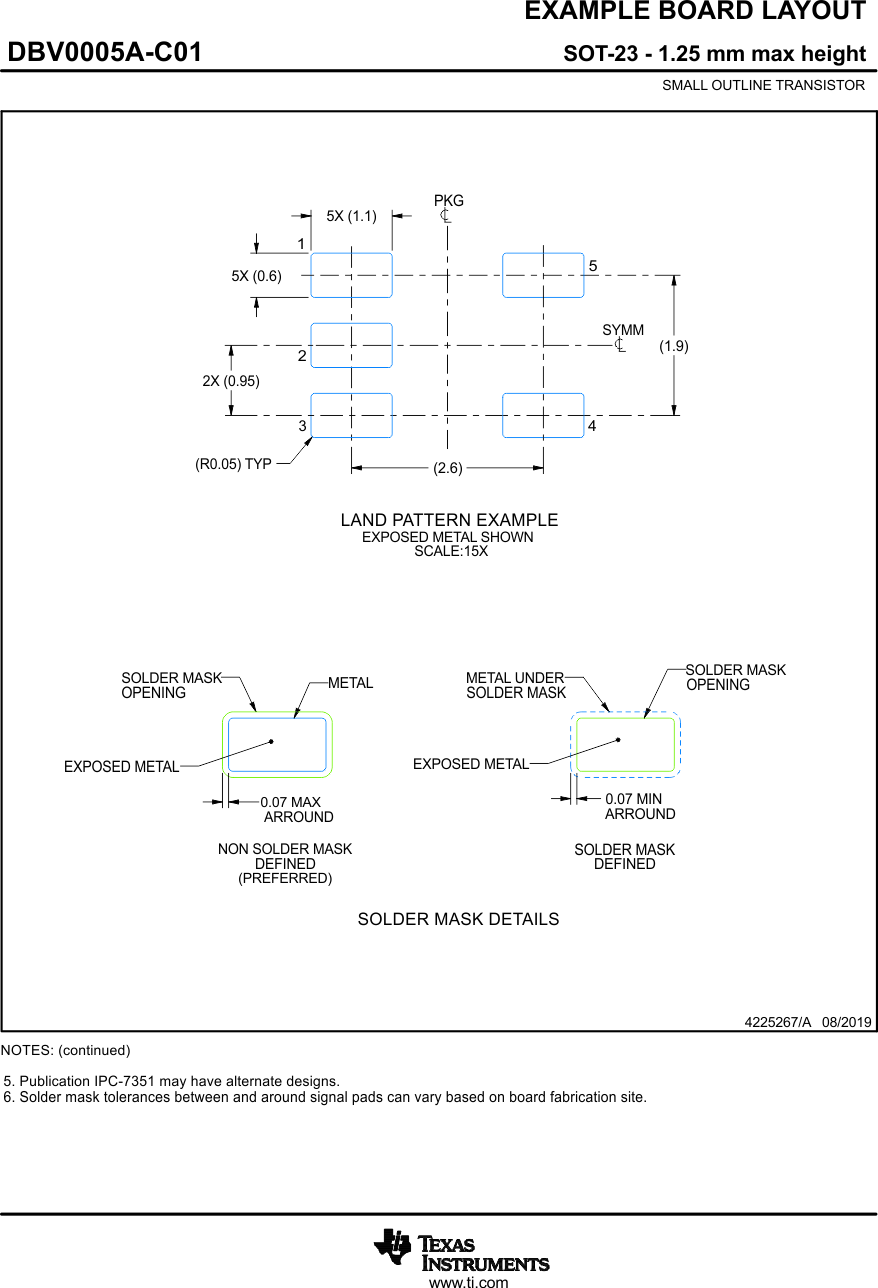 EXAMPLE BOARD LAYOUT

DBV0005A-C01

SOT-23 - 1.25 mm max height

SMALL OUTLINE TRANSISTOR

PKG
℄

5X (1.1)

1

5X (0.6)

5

SYMM
℄

(1.9)

2

2X (0.95)

3

4

(R0.05) TYP

(2.6)

LAND PATTERN EXAMPLE
EXPOSED METAL SHOWN
SCALE:15X

SOLDER MASK OPENING

METAL

EXPOSED METAL

0.07 MAX ARROUND

NON SOLDER MASK DEFINED (PREFERRED)

METAL UNDER SOLDER MASK

SOLDER MASK OPENING

EXPOSED METAL

0.07 MIN ARROUND

SOLDER MASK DEFINED

SOLDER MASK DETAILS

4225267/A 08/2019

NOTES: (continued)

5. Publication IPC-7351 may have alternate designs.
6. Solder mask tolerances between and around signal pads can vary based on board fabrication site.

TEXAS INSTRUMENTS
www.ti.com