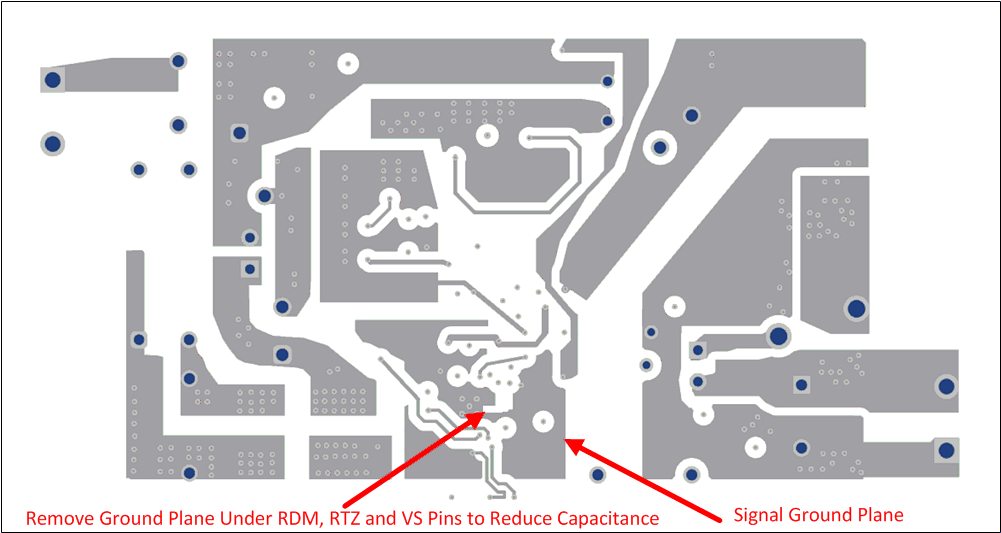 Remove Ground Plane Under RDM, RTZ and VS Pins to Reduce Capacitance

Signal Ground Plane