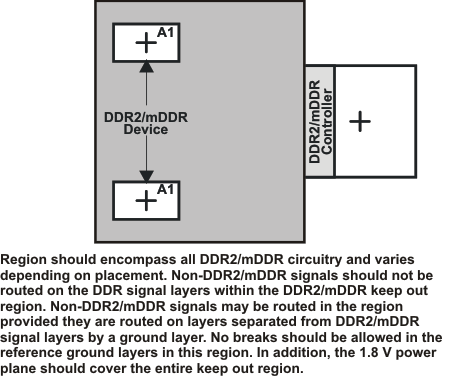 A1

DDR2/mDDR Device

A1

DDR2/mDDR Controller

Region should encompass all DDR2/mDDR circuitry and varies depending on placement. Non-DDR2/mDDR signals should not be routed on the DDR signal layers within the DDR2/mDDR keep out region. Non-DDR2/mDDR signals may be routed in the region provided they are routed on layers separated from DDR2/mDDR signal layers by a ground layer. No breaks should be allowed in the reference ground layers in this region. In addition, the 1.8 V power plane should cover the entire keep out region.