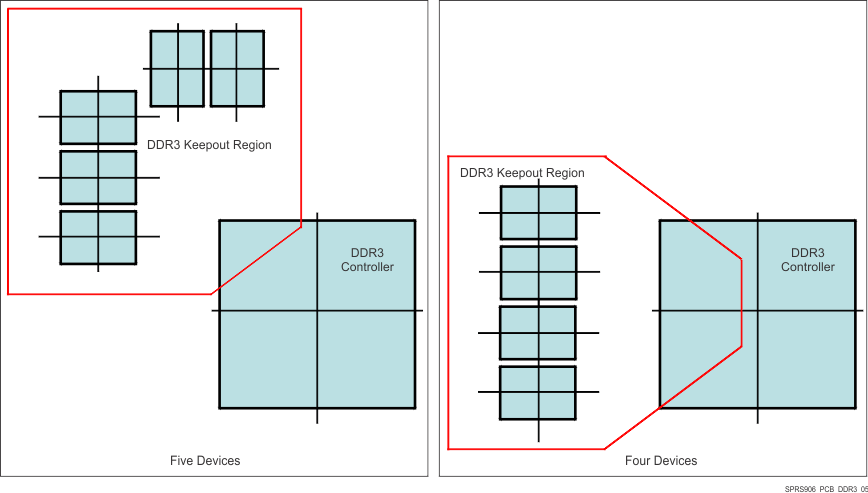 DDR3 Keepout Region

DDR3 Controller

Five Devices

DDR3 Keepout Region

DDR3 Controller

Four Devices

SPRS906_PCB_DDR3_05