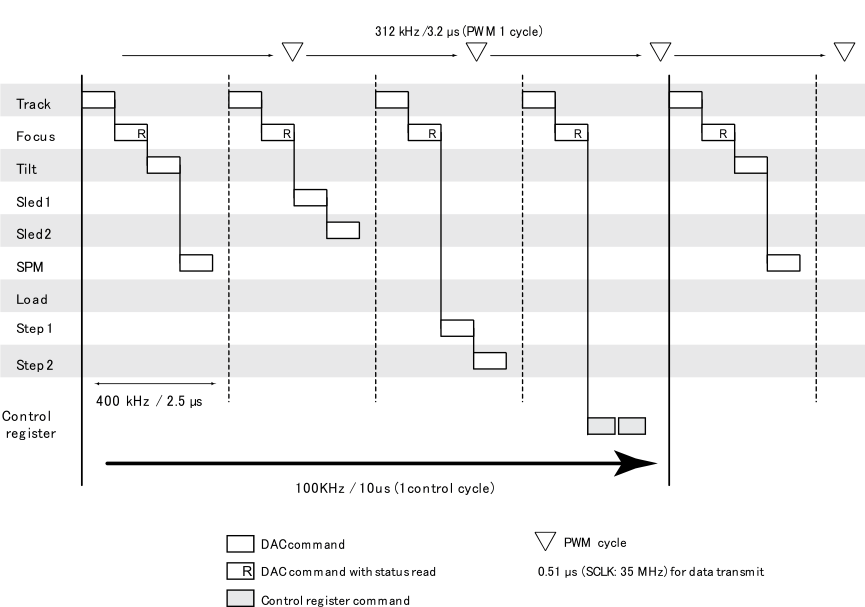 312 kHz /3.2 μs (PWM 1 cycle)

Track
Focus
Tilt
Sled 1
Sled 2
SPM
Load
Step 1
Step 2
Control register

R
R
R
R
R

400 kHz / 2.5 μs

100KHz / 10us (1control cycle)

DACcommand
R DAC command with status read
Control register command

PWM cycle
0.51 μs (SCLK: 35 MHz) for data transmit