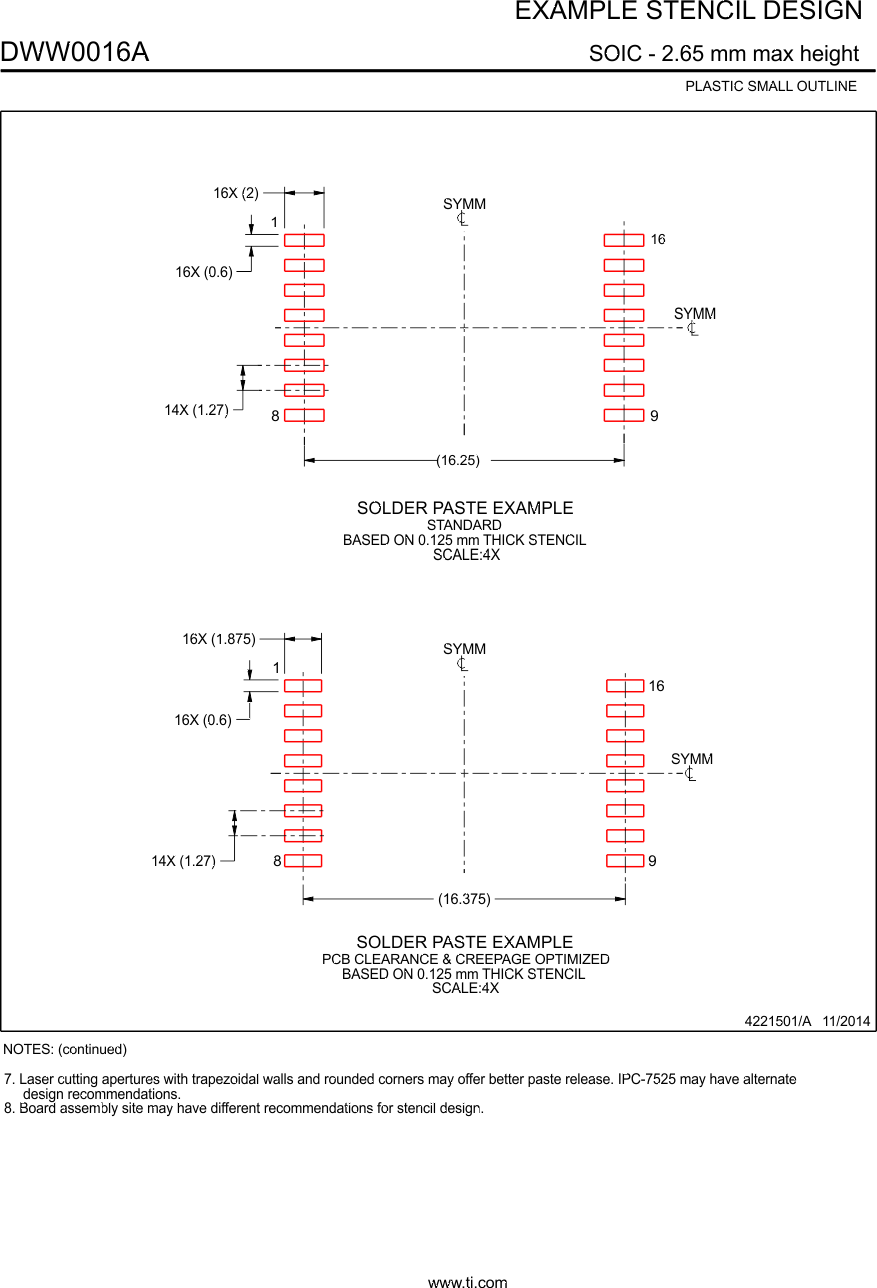 EXAMPLE STENCIL DESIGN

DWW0016A

SOIC - 2.65 mm max height

PLASTIC SMALL OUTLINE

16X (2)

1

SYMM
℄

16

16X (0.6)

SYMM
℄

14X (1.27)

8

9

(16.25)

SOLDER PASTE EXAMPLE
STANDARD
BASED ON 0.125 mm THICK STENCIL
SCALE:4X

16X (1.875)

1

SYMM
℄

16

16X (0.6)

SYMM
℄

14X (1.27)

8

9

(16.375)

SOLDER PASTE EXAMPLE
PCB CLEARANCE & CREEPAGE OPTIMIZED
BASED ON 0.125 mm THICK STENCIL
SCALE:4X

4221501/A 11/2014

NOTES: (continued)

7. Laser cutting apertures with trapezoidal walls and rounded corners may offer better paste release. IPC-7525 may have alternate design recommendations.
8. Board assembly site may have different recommendations for stencil design.

www.ti.com