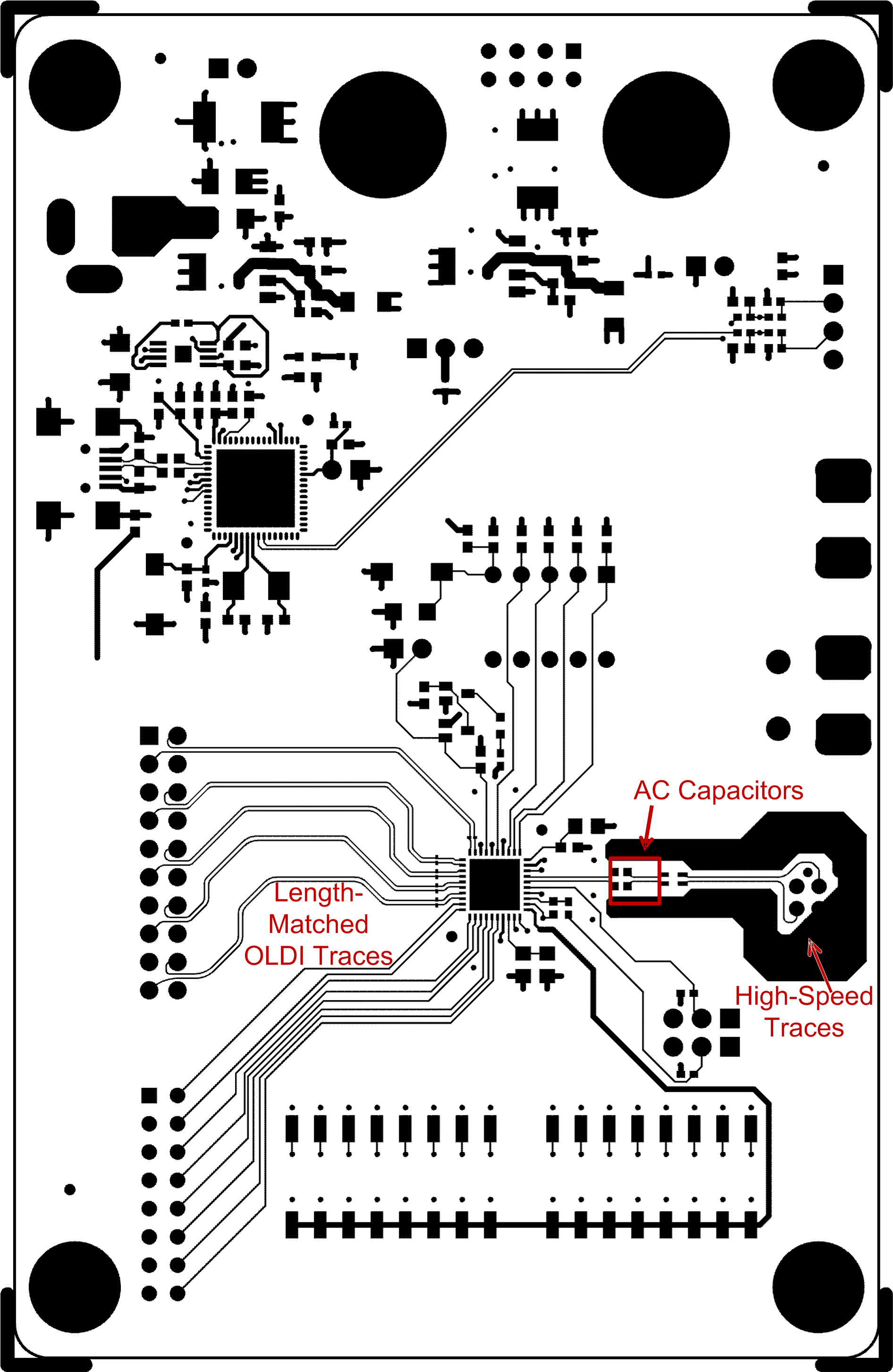 AC Capacitors

Length-Matched OLDI Traces

High-Speed Traces