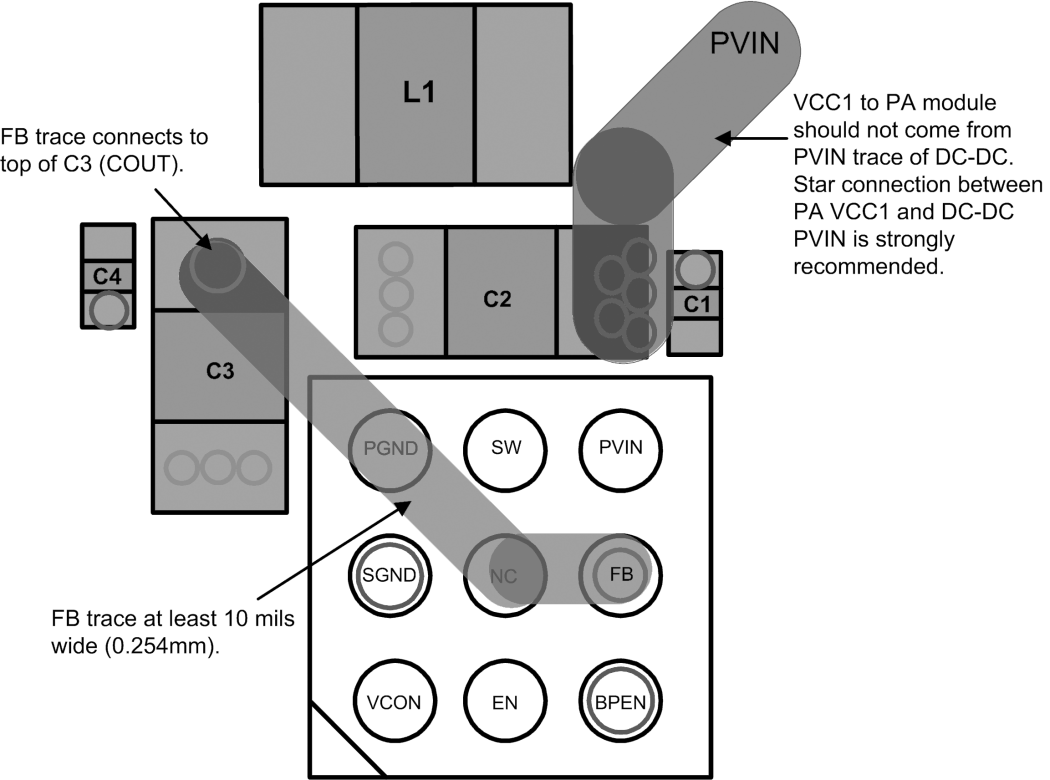 L1

PVIN

FB trace connects to top of C3 (COUT).

VCC1 to PA module should not come from PVIN trace of DC-DC. Star connection between PA VCC1 and DC-DC PVIN is strongly recommended.

C4

C2

C1

C3

PGND

SW

PVIN

SGND

NC

FB

FB trace at least 10 mils wide (0.254mm).

VCON

EN

BPEN