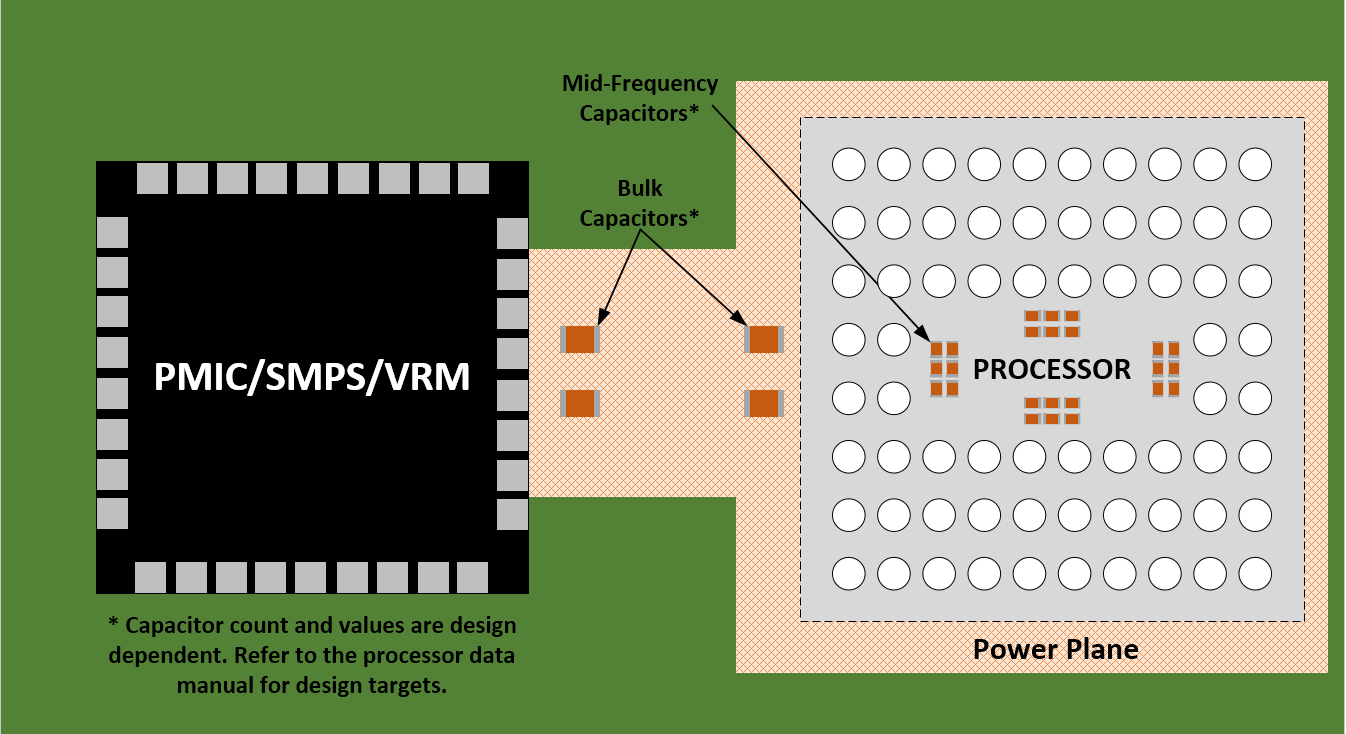 Mid-Frequency Capacitors*

Bulk Capacitors*

PMIC/SMPS/VRM

PROCESSOR

* Capacitor count and values are design dependent. Refer to the processor data manual for design targets.

Power Plane