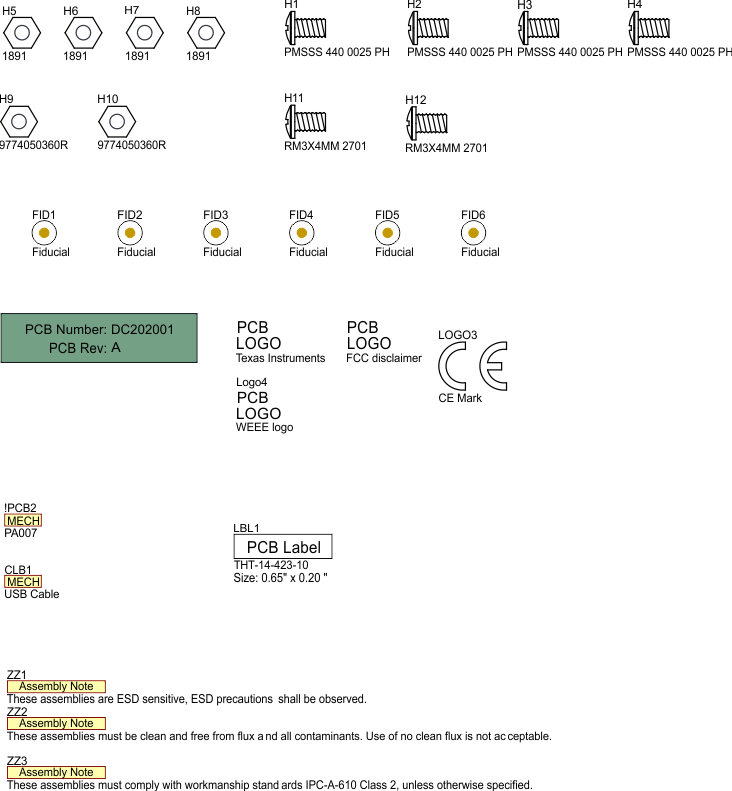 H5
1891

H6
1891

H7
1891

H8
1891

H1
PMSSS 440 0025 PH

H2
PMSSS 440 0025 PH

H3
PMSSS 440 0025 PH

H4
PMSSS 440 0025 PH

H9
9774050360R

H10
9774050360R

H11
RM3X4MM 2701

H12
RM3X4MM 2701

FID1
Fiducial

FID2
Fiducial

FID3
Fiducial

FID4
Fiducial

FID5
Fiducial

FID6
Fiducial

PCB Number: DC202001
PCB Rev: A

PCB
LOGO
Texas Instruments

PCB
LOGO
FCC disclaimer

LOGO3
CE Mark

Logo4
PCB
LOGO
WEEE logo

!PCB2
MECH
PA007

CLB1
MECH
USB Cable

LBL1
PCB Label
THT-14-423-10
Size: 0.65" x 0.20 "

ZZ1
Assembly Note
These assemblies are ESD sensitive, ESD precautions shall be observed.

ZZ2
Assembly Note
These assemblies must be clean and free from flux and all contaminants. Use of no clean flux is not acceptable.

ZZ3
Assembly Note
These assemblies must comply with workmanship standards IPC-A-610 Class 2, unless otherwise specified.