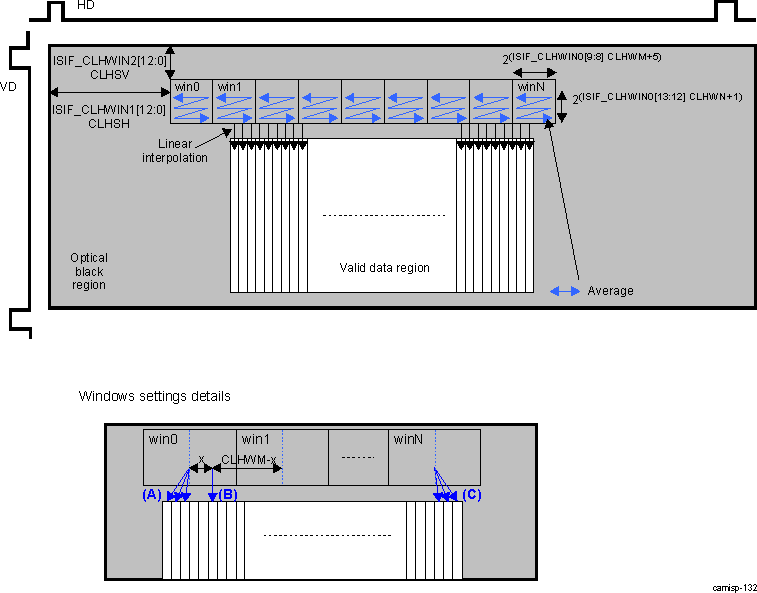 HD

VD

ISIF_CLHWIN2[12:0]
CLHSV

ISIF_CLHWIN1[12:0]
CLHSH

$2^{(ISIF\_CLHWIN0[9:8]\ CLHWM+5)}$

win0 win1 winN

$2^{(ISIF\_CLHWIN0[13:12]\ CLHWN+1)}$

Linear interpolation

Optical black region

Valid data region

Average

Windows settings details

win0 win1 winN

x CLHWM-x

(A) (B) (C)

camisp-132