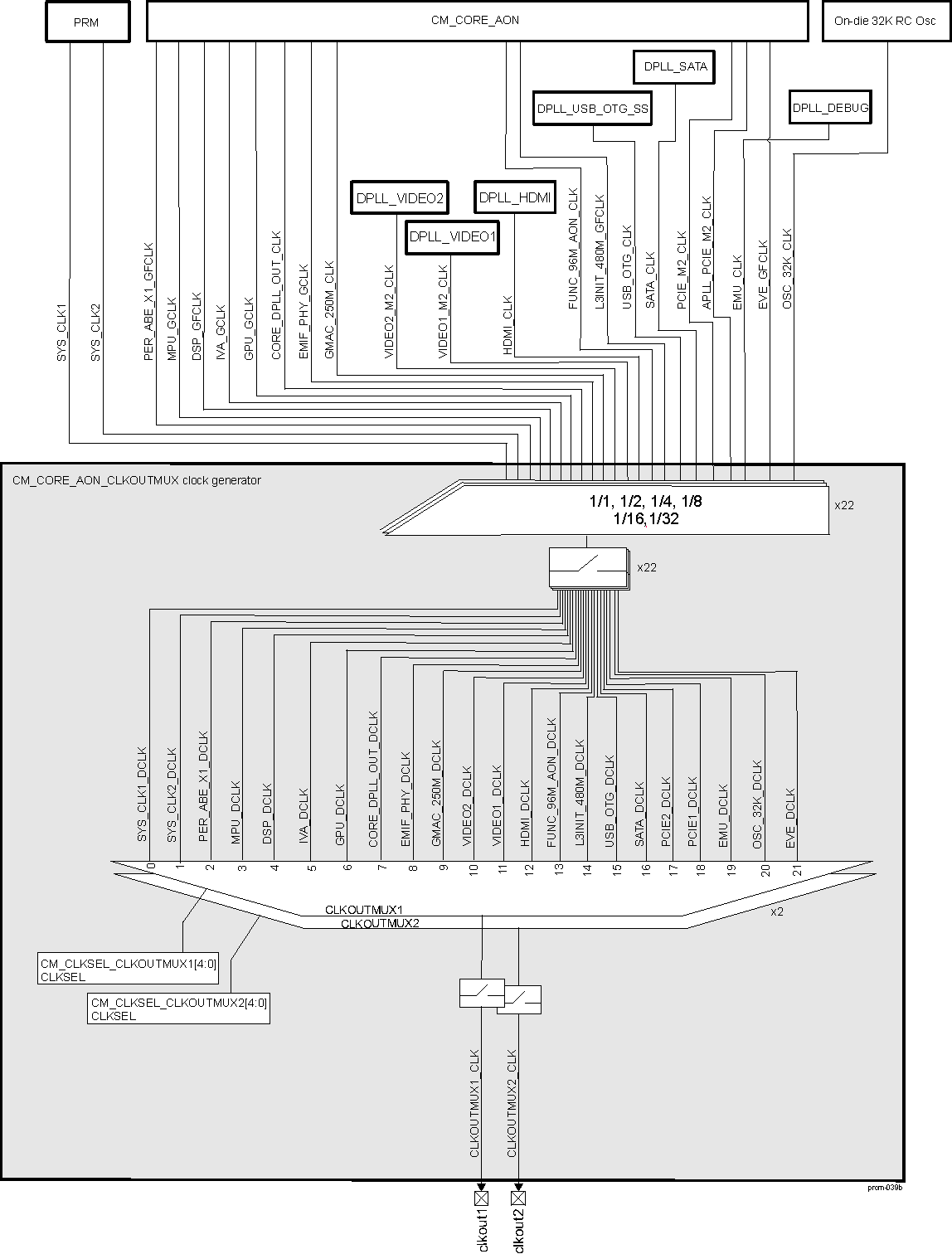 PRM

CM_CORE_AON

On-die 32K RC Osc

DPLL_SATA

DPLL_USB_OTG_SS

DPLL_DEBUG

DPLL_VIDEO2

DPLL_HDMI

DPLL_VIDEO1

SYS_CLK1
SYS_CLK2
PER_ABE_X1_GFCLK
MPU_GCLK
DSP_GFCLK
IVA_GCLK
GPU_GCLK
CORE_DPLL_OUT_CLK
EMIF_PHY_GCLK
GMAC_250M_CLK
VIDEO2_M2_CLK
VIDEO1_M2_CLK
HDMI_CLK
FUNC_96M_AON_CLK
L3INIT_480M_GFCLK
USB_OTG_CLK
SATA_CLK
PCIE_M2_CLK
APLL_PCIE_M2_CLK
EMU_CLK
EVE_GFCLK
OSC_32K_CLK

CM_CORE_AON_CLKOUTMUX clock generator

1/1, 1/2, 1/4, 1/8
1/16,1/32

x22

x22

SYS_CLK1_DCLK
SYS_CLK2_DCLK
PER_ABE_X1_DCLK
MPU_DCLK
DSP_DCLK
IVA_DCLK
GPU_DCLK
CORE_DPLL_OUT_DCLK
EMIF_PHY_DCLK
GMAC_250M_DCLK
VIDEO2_DCLK
VIDEO1_DCLK
HDMI_DCLK
FUNC_96M_AON_DCLK
L3INIT_480M_DCLK
USB_OTG_DCLK
SATA_DCLK
PCIE2_DCLK
PCIE1_DCLK
EMU_DCLK
OSC_32K_DCLK
EVE_DCLK

0 1 2 3 4 5 6 7 8 9 10 11 12 13 14 15 16 17 18 19 20 21

CLKOUTMUX1
CLKOUTMUX2

x2

CM_CLKSEL_CLKOUTMUX1[4:0]
CLKSEL

CM_CLKSEL_CLKOUTMUX2[4:0]
CLKSEL

CLKOUTMUX1_CLK
CLKOUTMUX2_CLK

prcm-039b

clkout1
clkout2