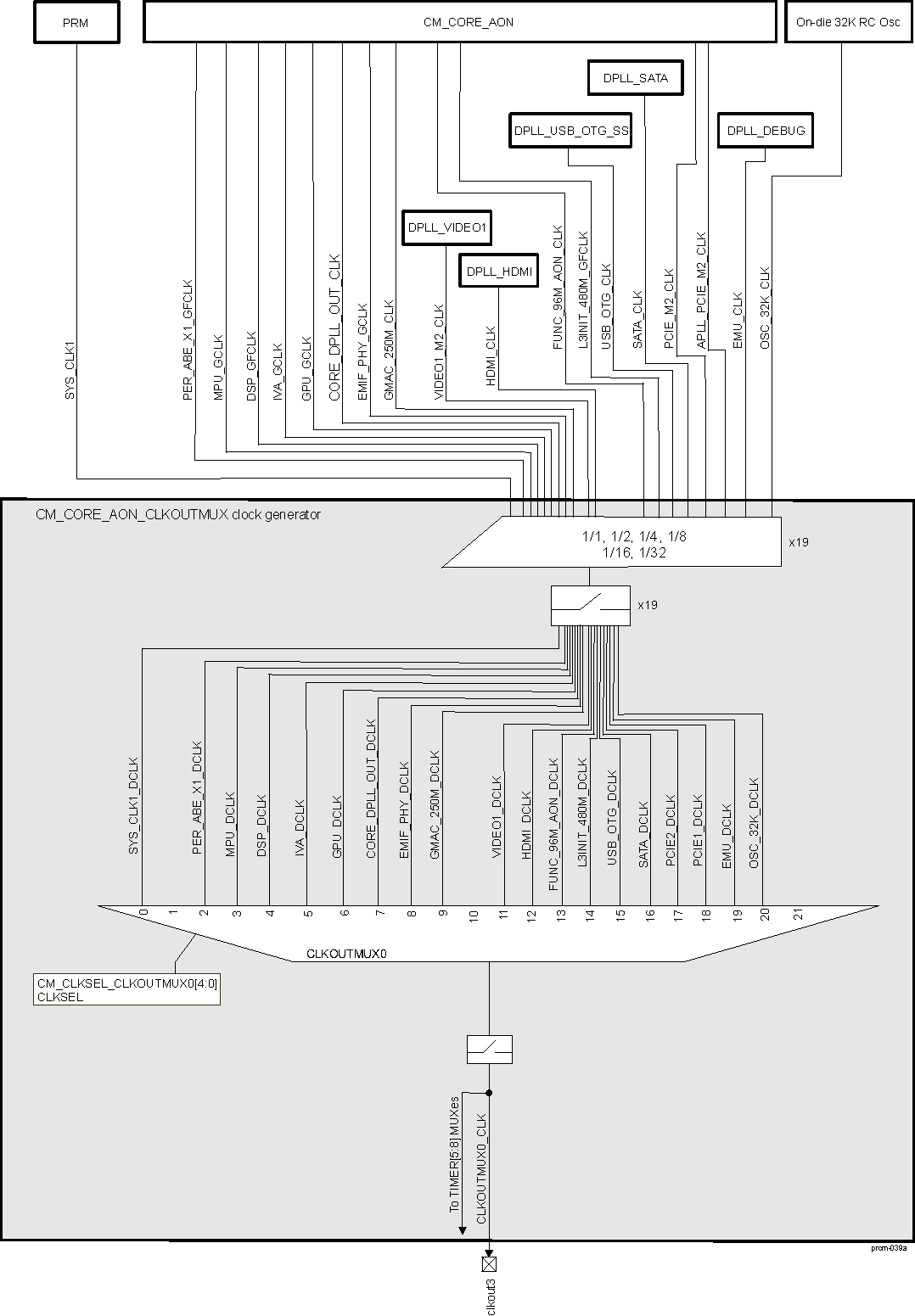 PRM

CM_CORE_AON

On-die 32K RC Osc

DPLL_SATA

DPLL_USB_OTG_SS

DPLL_DEBUG

DPLL_VIDEO1

DPLL_HDMI

SYS_CLK1

PER_ABE_X1_GFCLK

MPU_GCLK

DSP_GFCLK

IVA_GCLK

GPU_GCLK

CORE_DPLL_OUT_CLK

EMIF_PHY_GCLK

GMAC_250M_CLK

VIDEO1_M2_CLK

HDMI_CLK

FUNC_96M_AON_CLK

L3INIT_480M_GFCLK

USB_OTG_CLK

SATA_CLK

PCIE_M2_CLK

APLL_PCIE_M2_CLK

EMU_CLK

OSC_32K_CLK

CM_CORE_AON_CLKOUTMUX clock generator

1/1, 1/2, 1/4, 1/8
1/16, 1/32

x19

x19

SYS_CLK1_DCLK

PER_ABE_X1_DCLK

MPU_DCLK

DSP_DCLK

IVA_DCLK

GPU_DCLK

CORE_DPLL_OUT_DCLK

EMIF_PHY_DCLK

GMAC_250M_DCLK

VIDEO1_DCLK

HDMI_DCLK

FUNC_96M_AON_DCLK

L3INIT_480M_DCLK

USB_OTG_DCLK

SATA_DCLK

PCIE2_DCLK

PCIE1_DCLK

EMU_DCLK

OSC_32K_DCLK

0 1 2 3 4 5 6 7 8 9 10 11 12 13 14 15 16 17 18 19 20 21

CLKOUTMUX0

CM_CLKSEL_CLKOUTMUX0[4:0]
CLKSEL

To TIMER[5:8] MUXes

CLKOUTMUX0_CLK

prcm-039a

clkout3