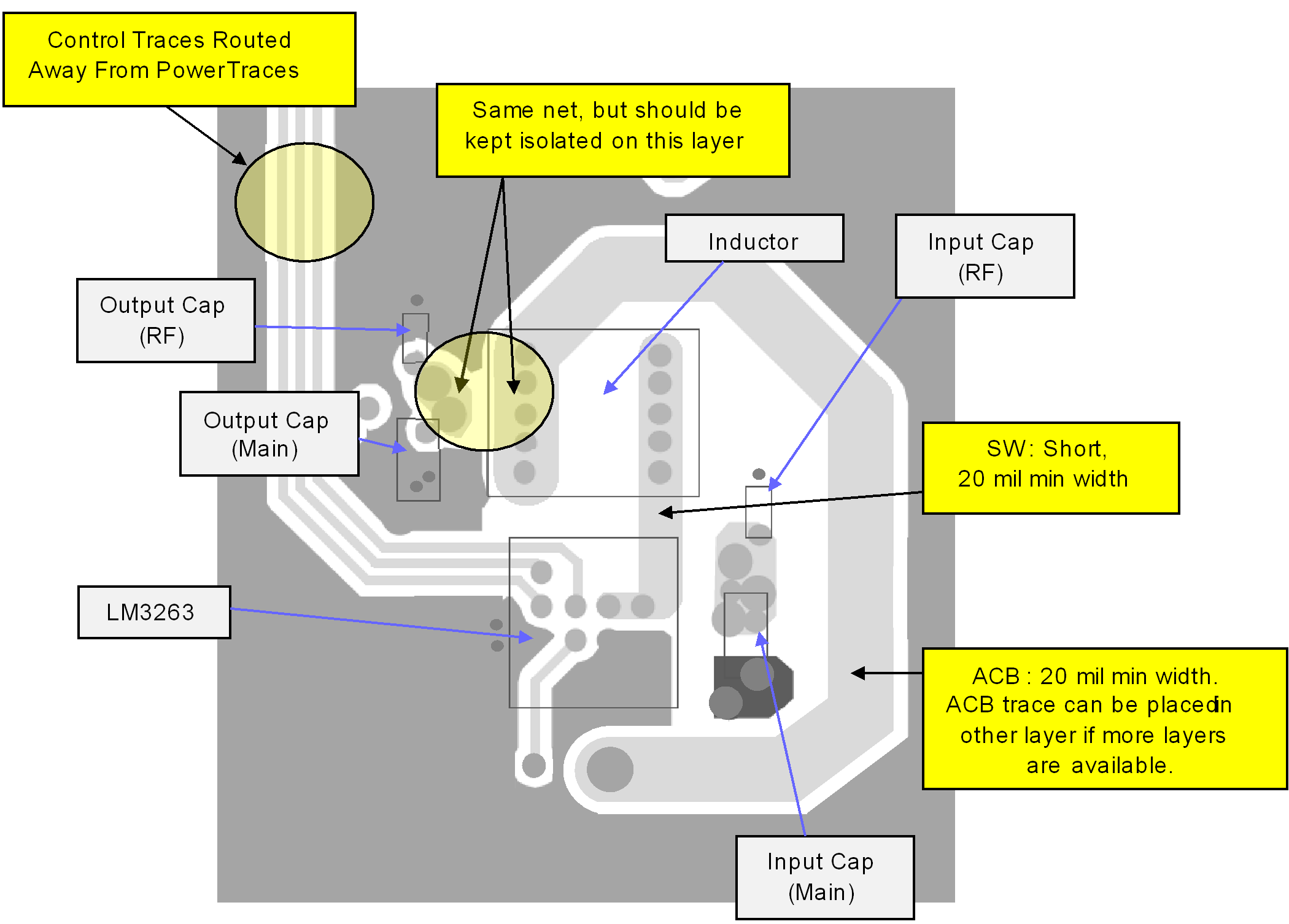 Control Traces Routed Away From PowerTraces

Same net, but should be kept isolated on this layer

Inductor

Input Cap (RF)

Output Cap (RF)

Output Cap (Main)

SW: Short, 20 mil min width

LM3263

ACB : 20 mil min width. ACB trace can be placedin other layer if more layers are available.

Input Cap (Main)