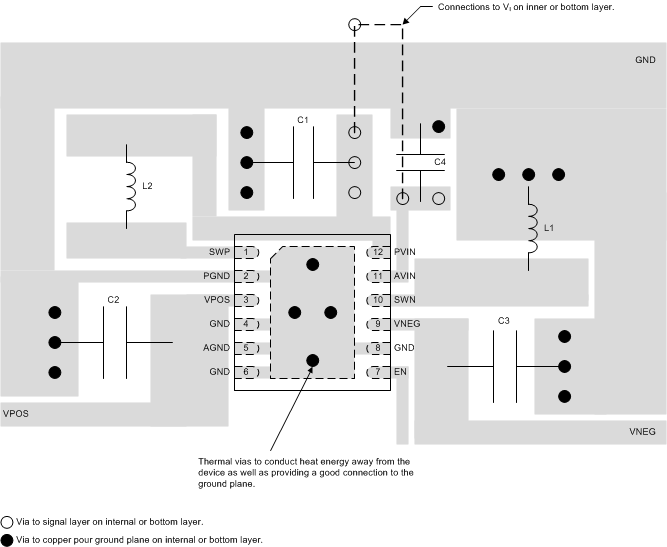 Connections to $V_I$ on inner or bottom layer.

GND

C1

C4

L2

L1

SWP 1
PGND 2
VPOS 3
GND 4
AGND 5
GND 6

12 PVIN
11 AVIN
10 SWN
9 VNEG
8 GND
7 EN

C2

C3

VPOS

VNEG

Thermal vias to conduct heat energy away from the device as well as providing a good connection to the ground plane.

Via to signal layer on internal or bottom layer.

Via to copper pour ground plane on internal or bottom layer.