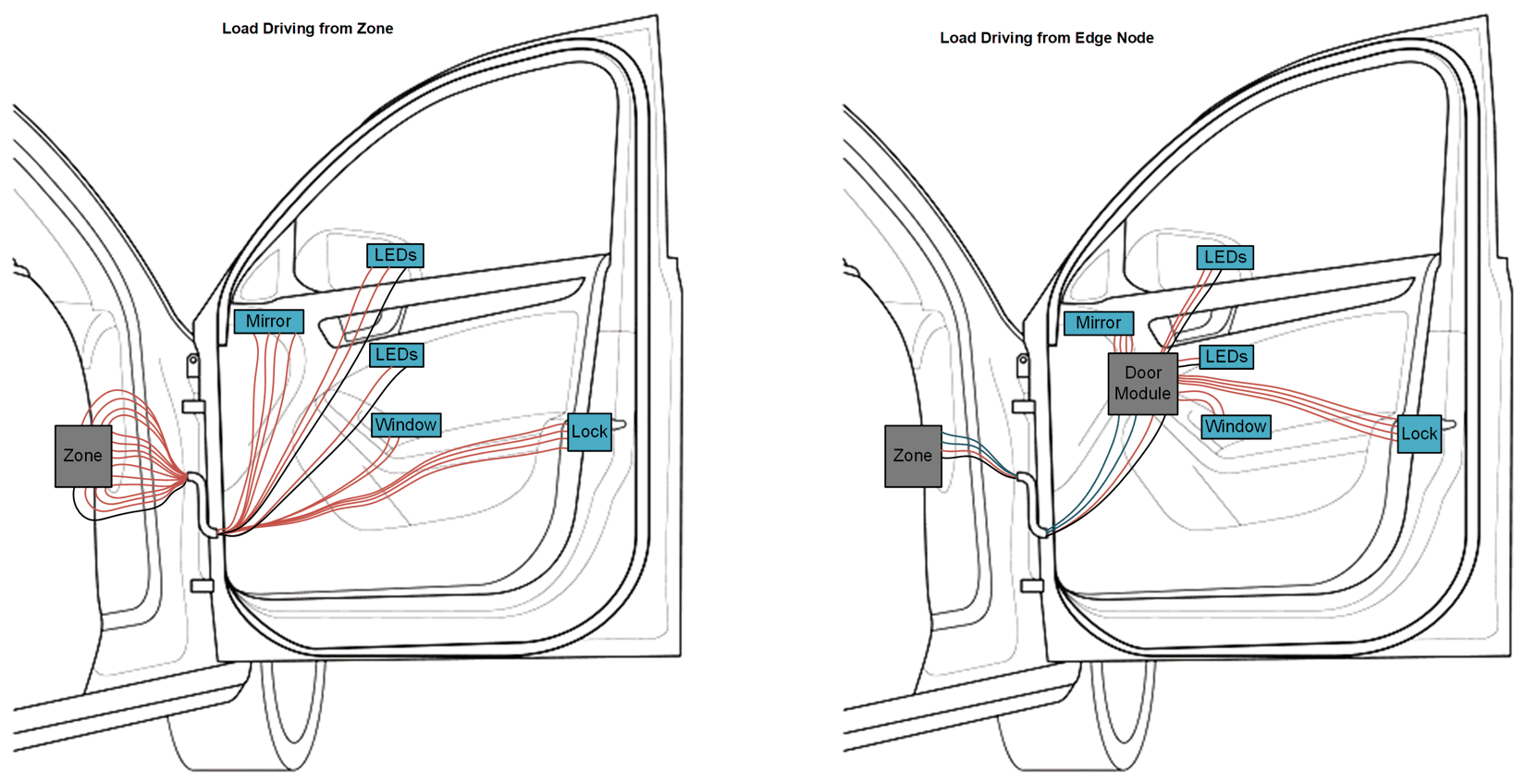 Load Driving from Zone

LEDs

Mirror

LEDs

Window

Lock

Zone

Load Driving from Edge Node

LEDs

Mirror

LEDs

Door Module

Window

Lock

Zone